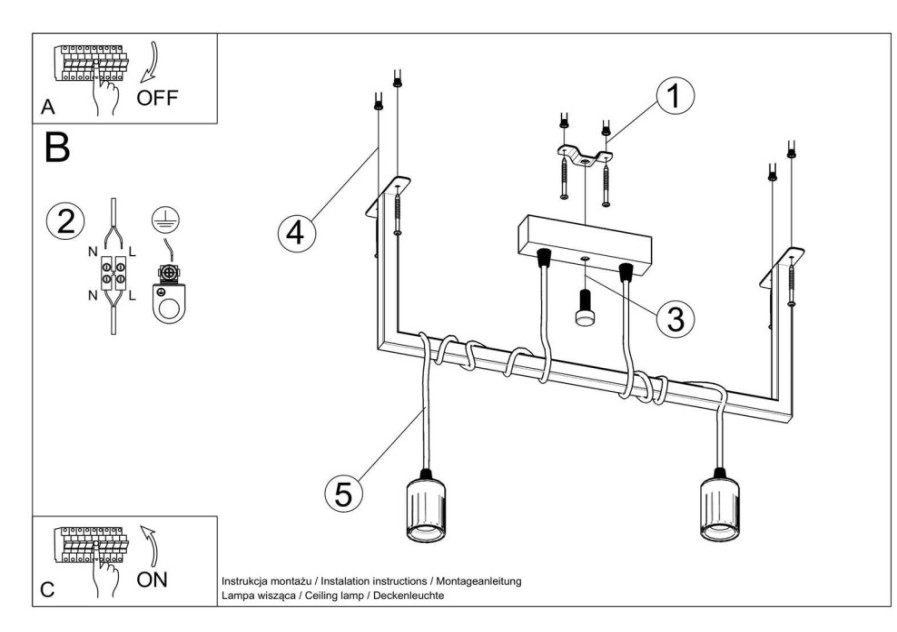 A
OFF

B

2
N
L
N
L

1
4
3
5

C
ON

Instrukcja montażu / Instalation instructions / Montageanleitung
Lampa wisząca / Ceiling lamp / Deckenleuchte