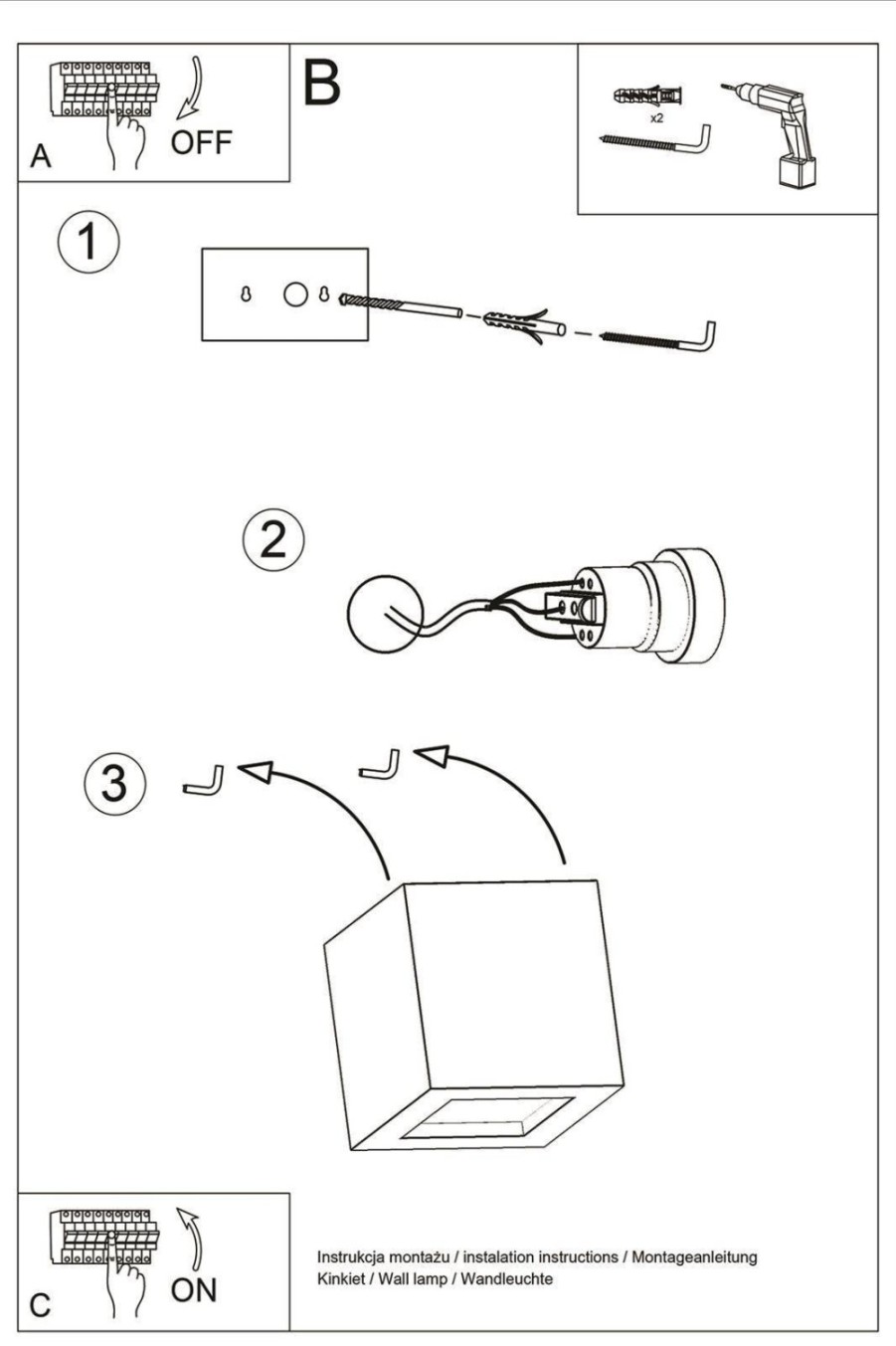 A
OFF

B

x2

1

2

3

C
ON

Instrukcja montażu / instalation instructions / Montageanleitung
Kinkiet / Wall lamp / Wandleuchte