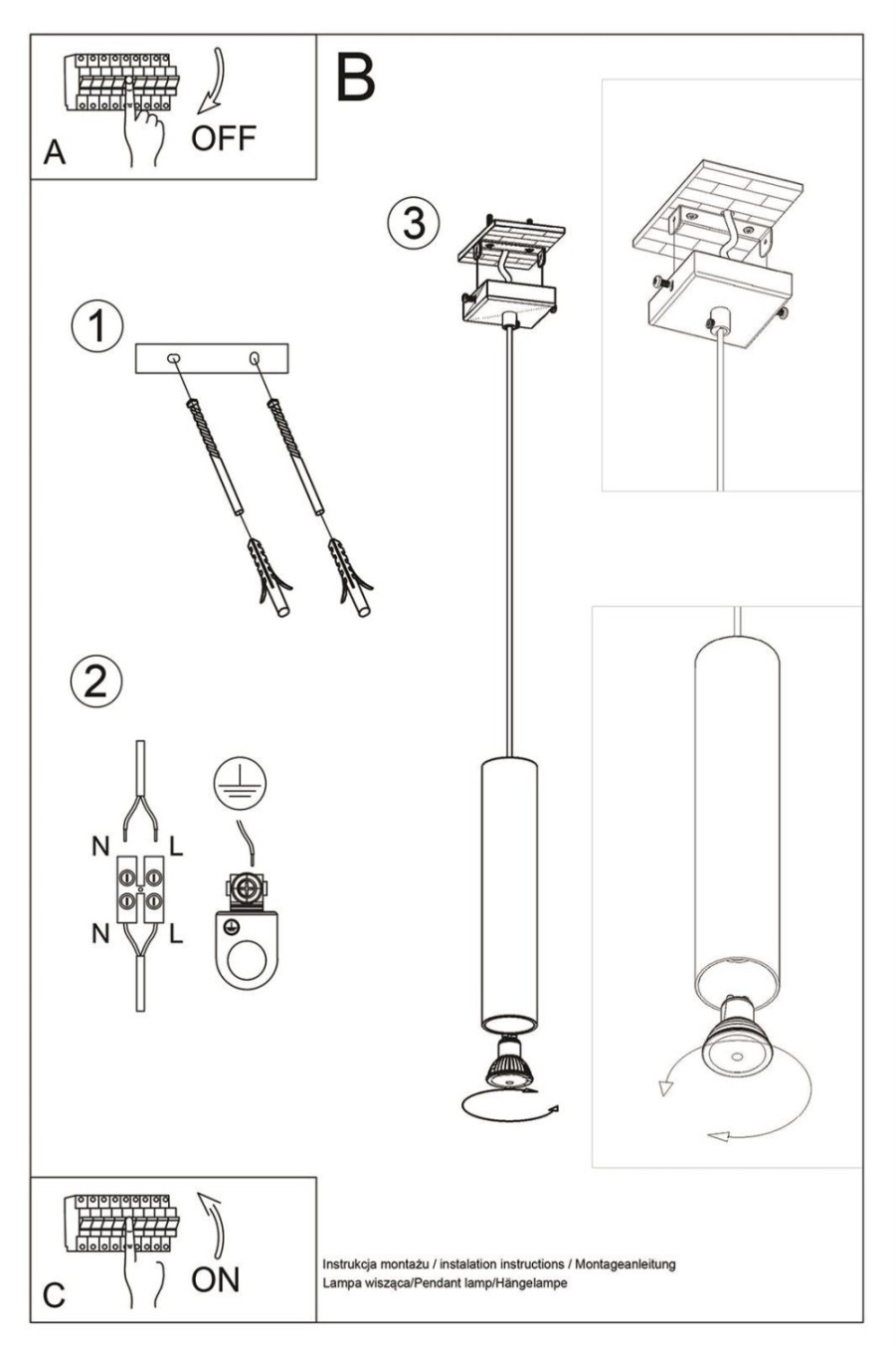 A
OFF

B

1

2

N L

N L

3

C
ON

Instrukcja montażu / instalation instructions / Montageanleitung
Lampa wisząca/Pendant lamp/Hängelampe