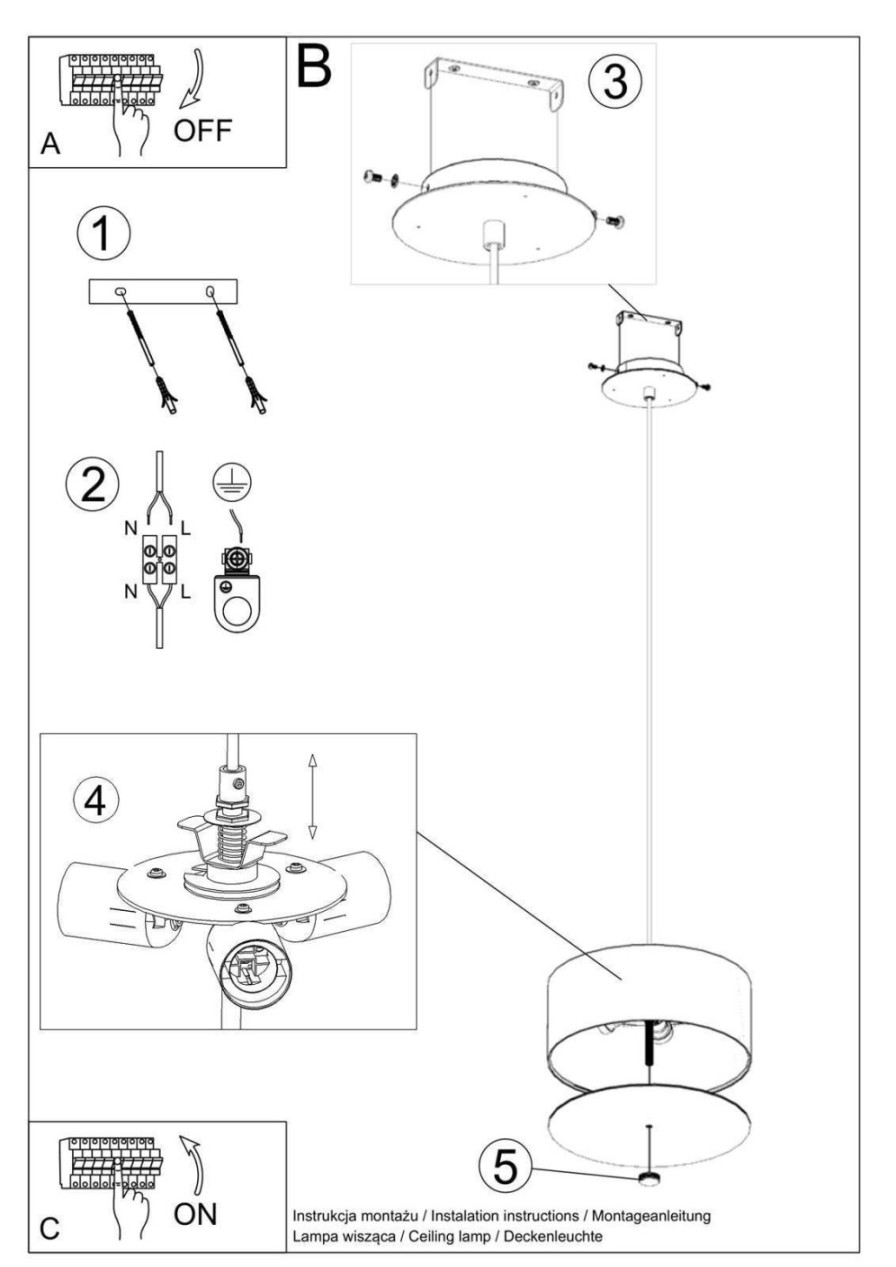 A
OFF

B

3

1

2

N L
N L

4

5

C
ON

Instrukcja montażu / Instalation instructions / Montageanleitung
Lampa wisząca / Ceiling lamp / Deckenleuchte