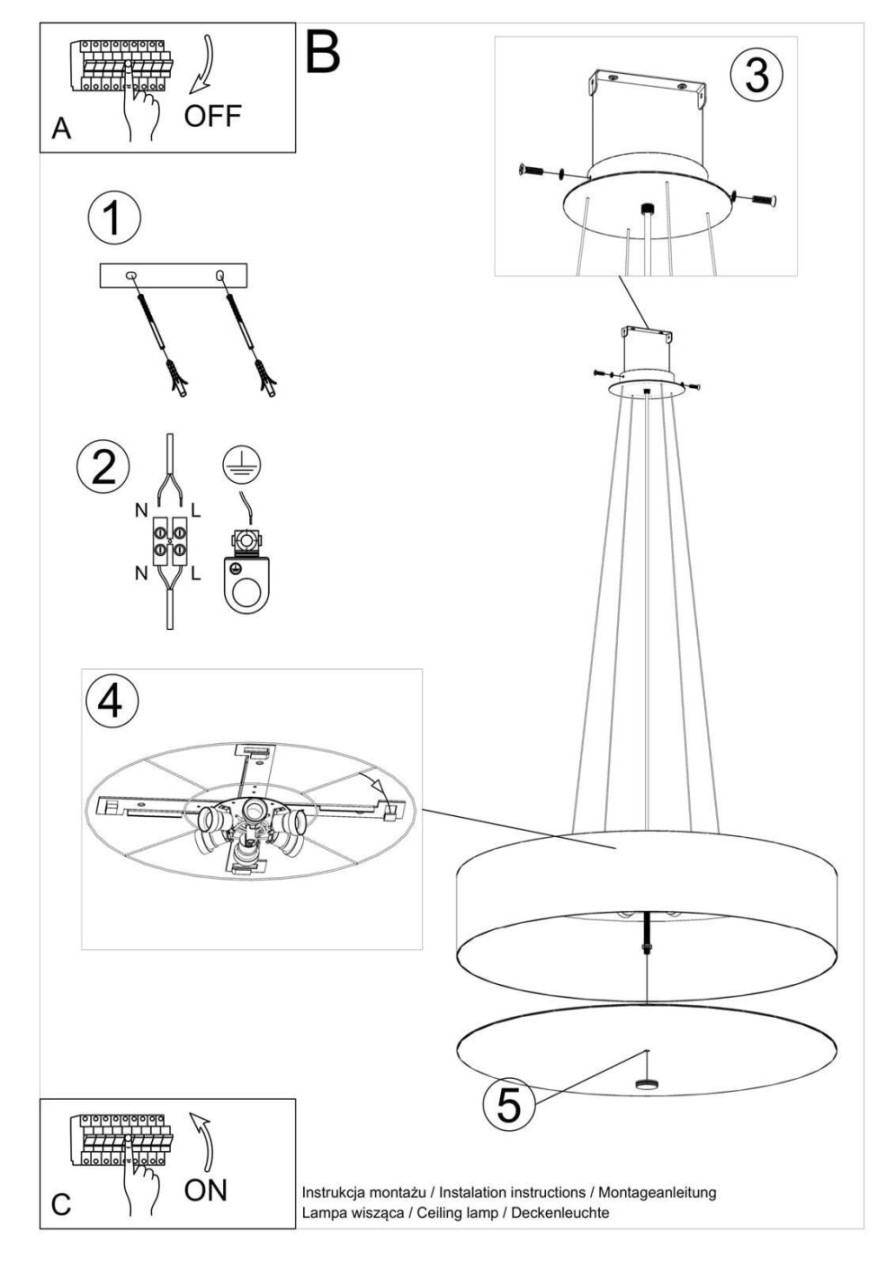 A
OFF

B

3

1

2

N L
N L

4

5

C
ON

Instrukcja montażu / Instalation instructions / Montageanleitung
Lampa wisząca / Ceiling lamp / Deckenleuchte