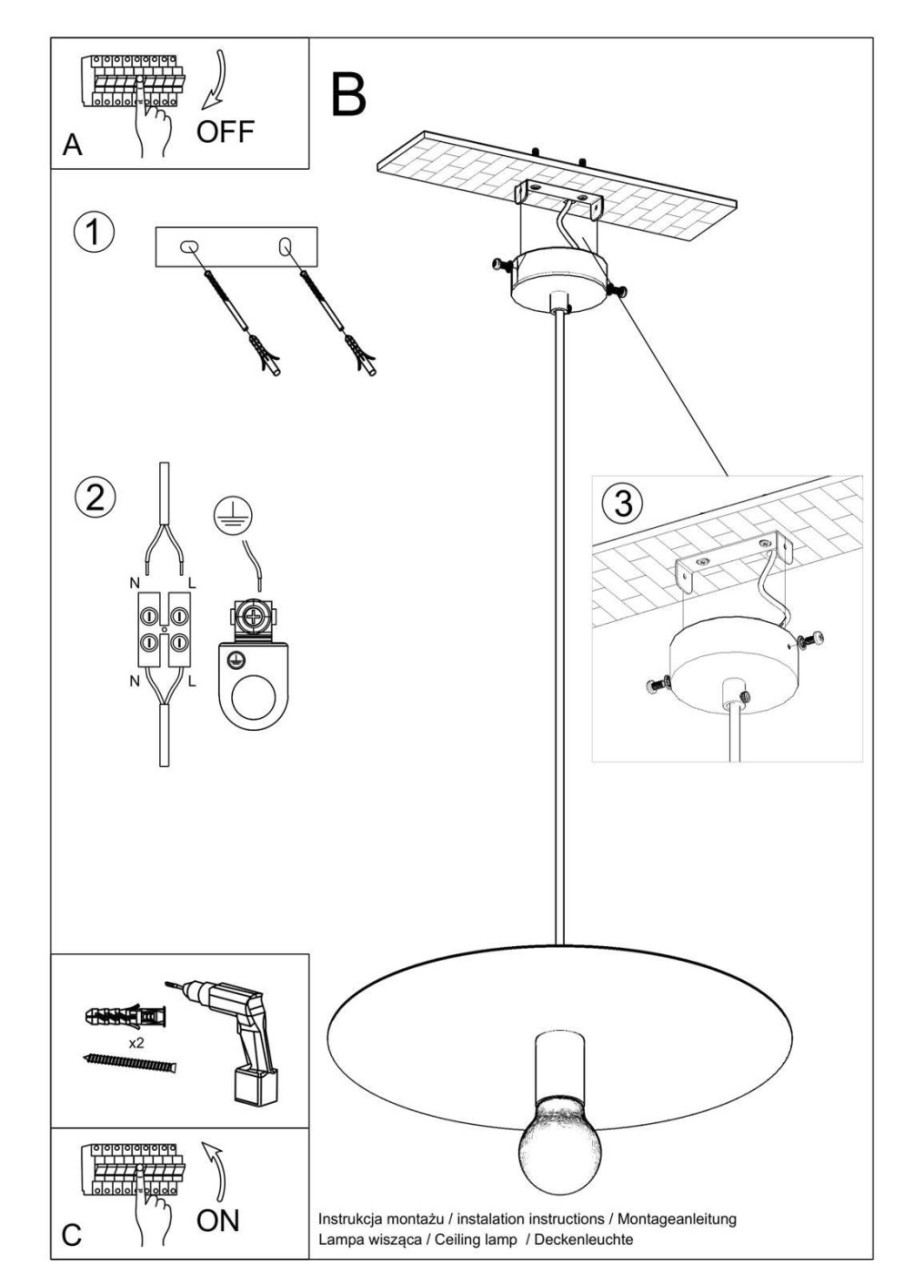 A
OFF

B

1

2
N
L
N
L

3

x2

C
ON

Instrukcja montażu / instalation instructions / Montageanleitung
Lampa wisząca / Ceiling lamp / Deckenleuchte